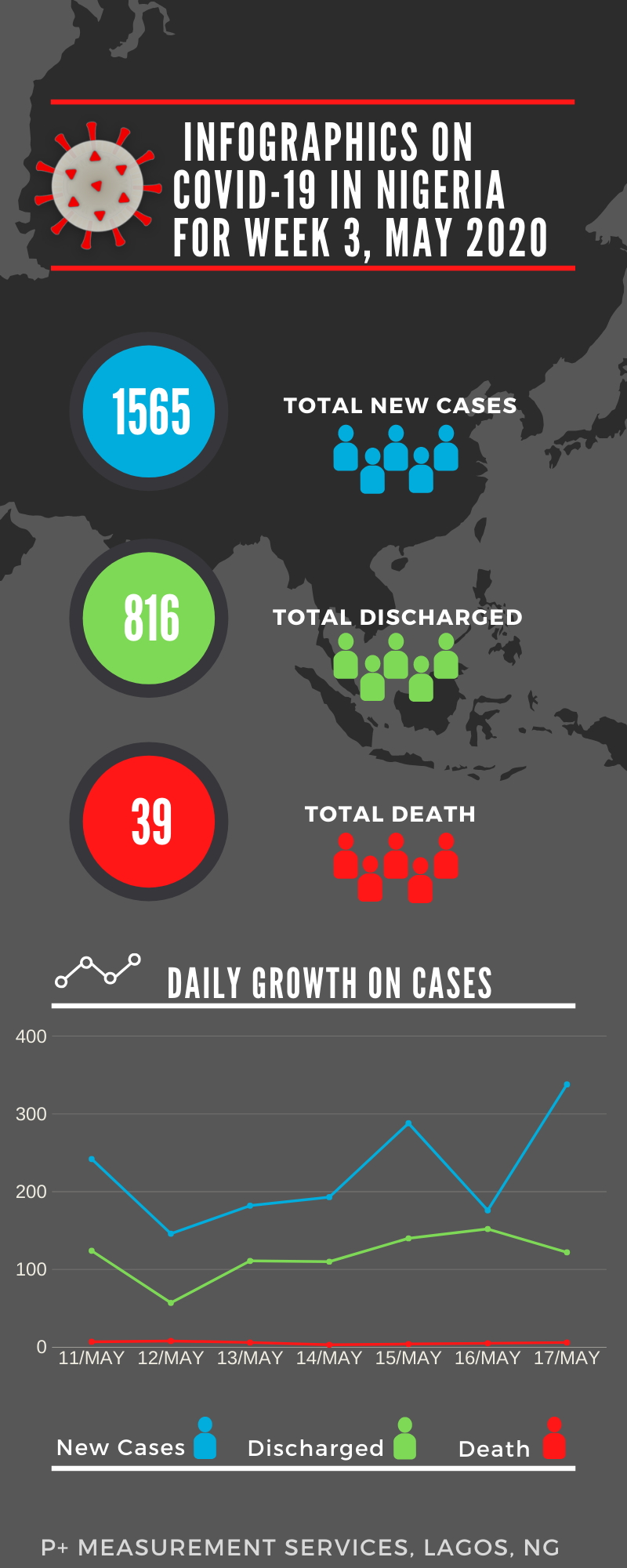 INFOGRAPHICS ON COVID-19 IN NIGERIA FOR WEEK 3, MAY 2020

1565
TOTAL NEW CASES

816
TOTAL DISCHARGED

39
TOTAL DEATH

DAILY GROWTH ON CASES

400
300
200
100
0
11/MAY 12/MAY 13/MAY 14/MAY 15/MAY 16/MAY 17/MAY

New Cases Discharged Death

P+ MEASUREMENT SERVICES, LAGOS, NG